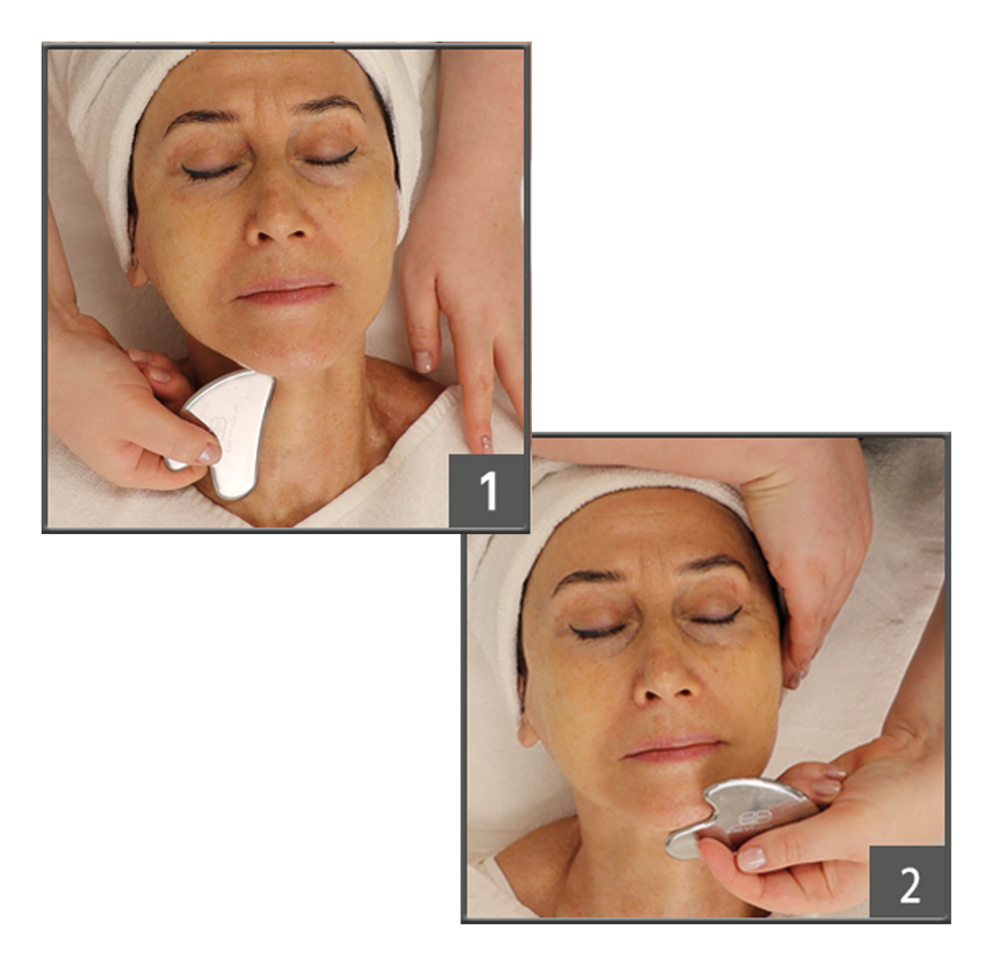 1

2