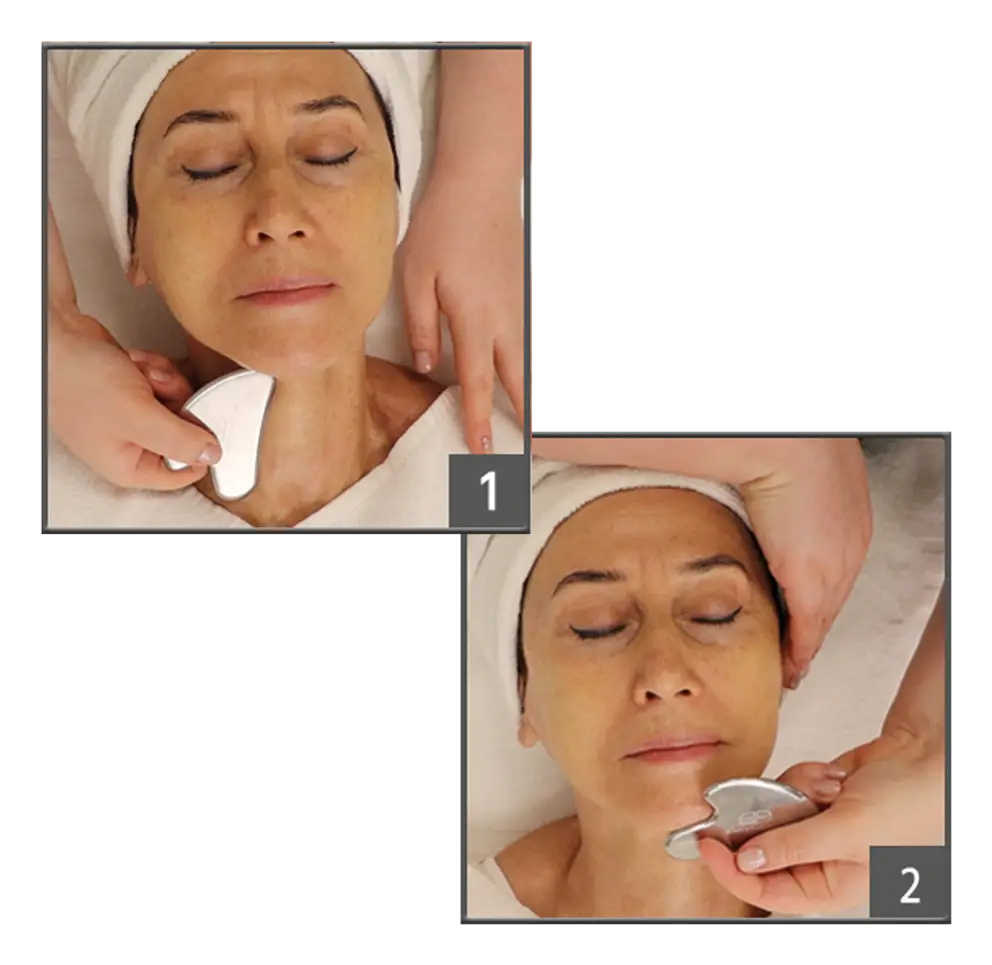 1

2