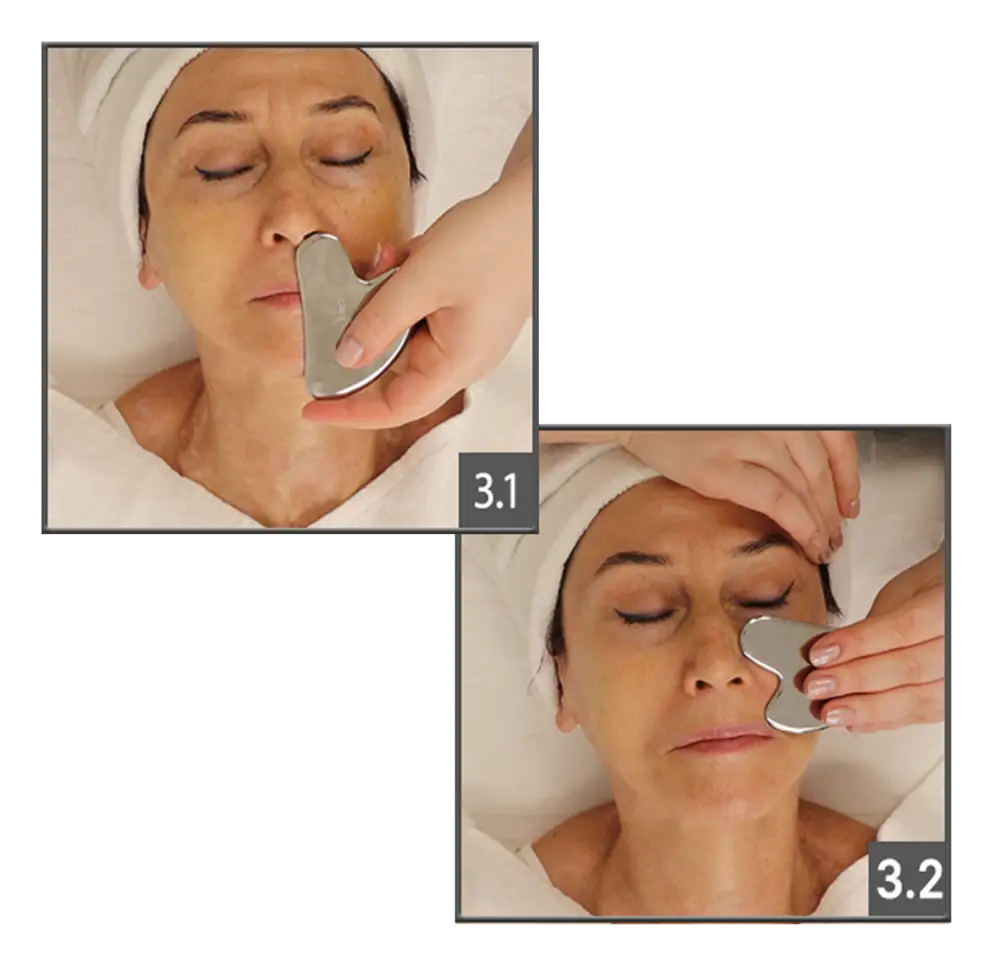 3.1

3.2